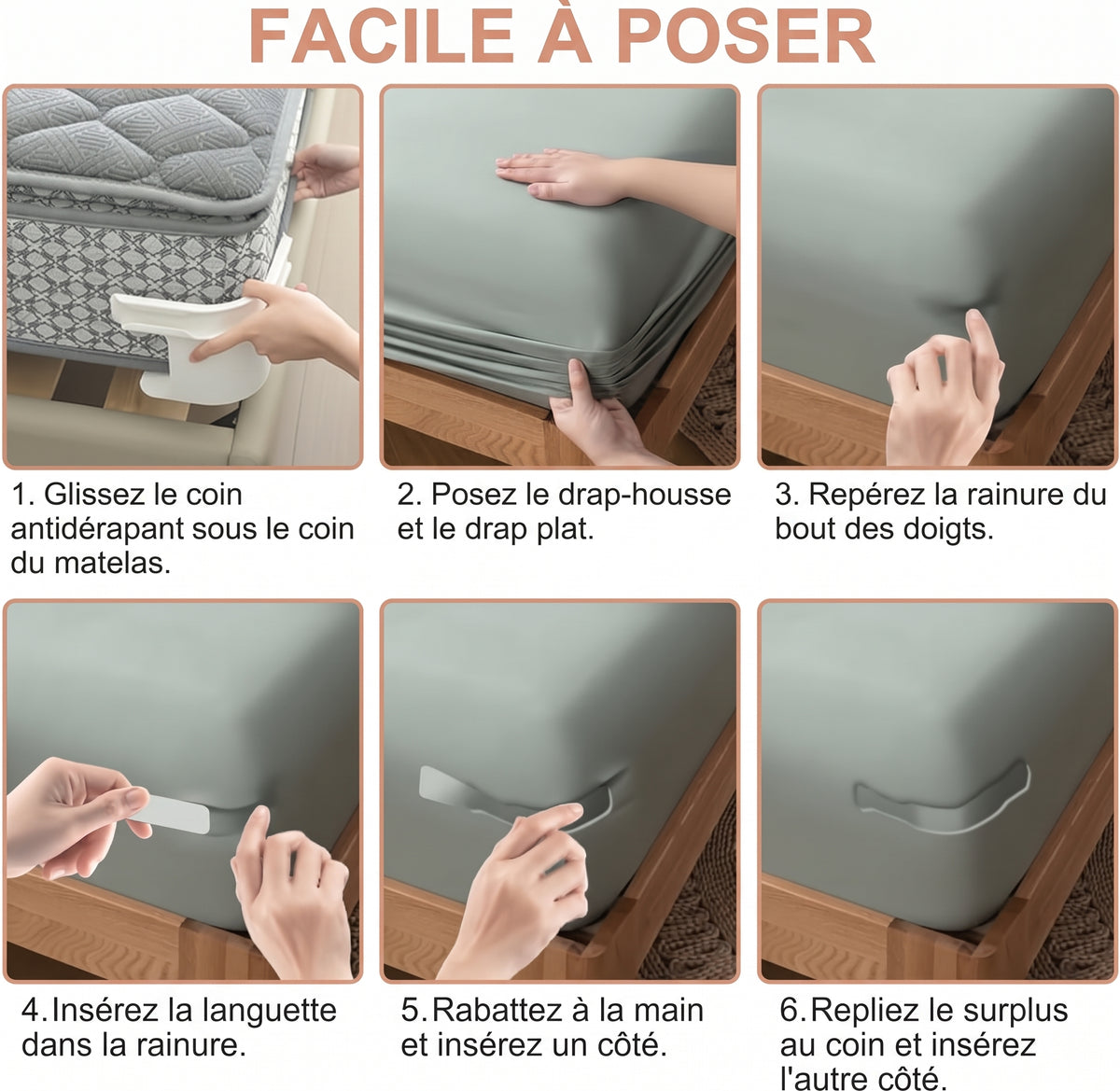 FACILE À POSER

1. Glissez le coin antidérapant sous le coin du matelas.

2. Posez le drap-housse et le drap plat.

3. Repérez la rainure du bout des doigts.

4.Insérez la languette dans la rainure.

5.Rabattez à la main et insérez un côté.

6.Repliez le surplus au coin et insérez l'autre côté.